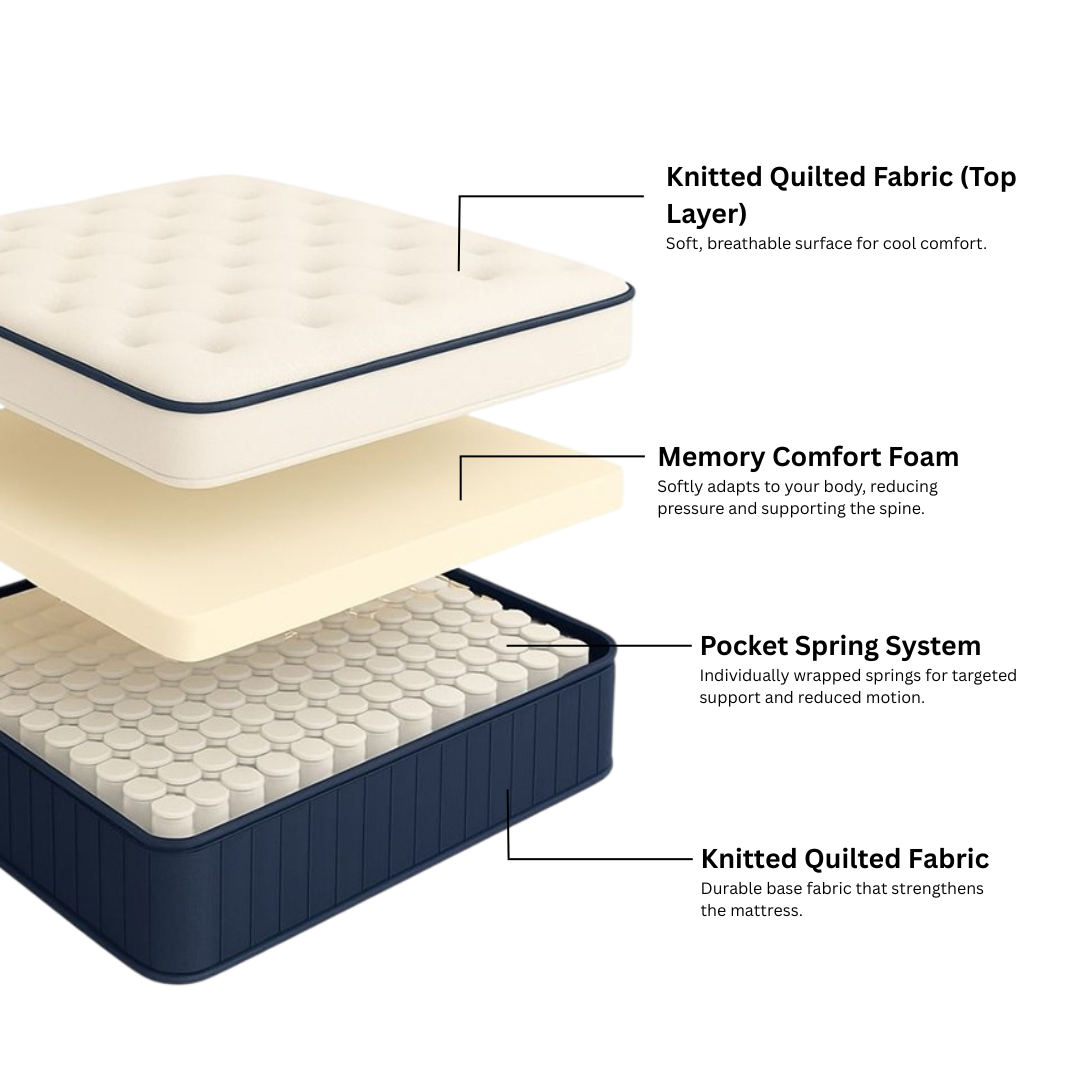 Knitted Quilted Fabric (Top Layer)
Soft, breathable surface for cool comfort.

Memory Comfort Foam
Softly adapts to your body, reducing pressure and supporting the spine.

Pocket Spring System
Individually wrapped springs for targeted support and reduced motion.

Knitted Quilted Fabric
Durable base fabric that strengthens the mattress.